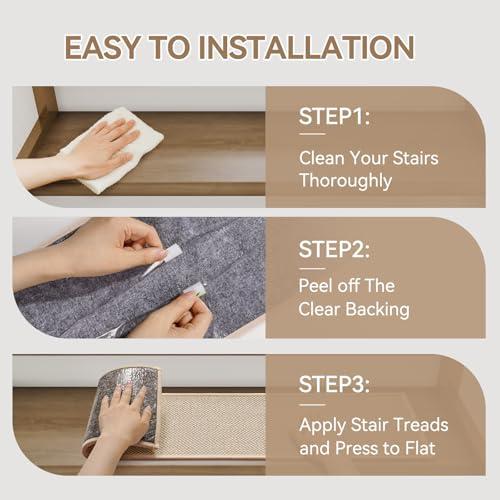 EASY TO INSTALLATION

STEP1:

Clean Your Stairs Thoroughly

STEP2:

Peel off The Clear Backing

STEP3:

Apply Stair Treads and Press to Flat