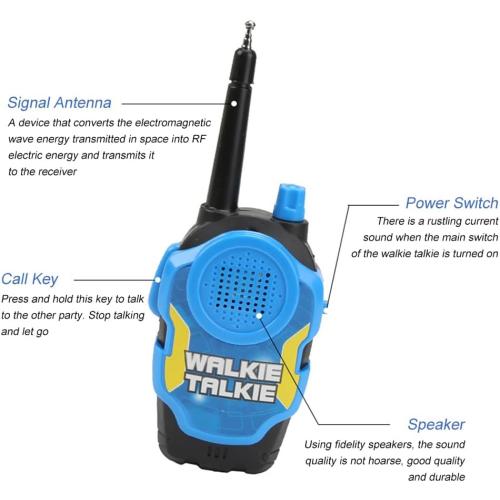 Signal Antenna

A device that converts the electromagnetic wave energy transmitted in space into RF electric energy and transmits it to the receiver

Power Switch

There is a rustling current sound when the main switch of the walkie talkie is turned on

Call Key

Press and hold this key to talk to the other party. Stop talking and let go

WALKIE TALKIE

Speaker

Using fidelity speakers, the sound quality is not hoarse, good quality and durable