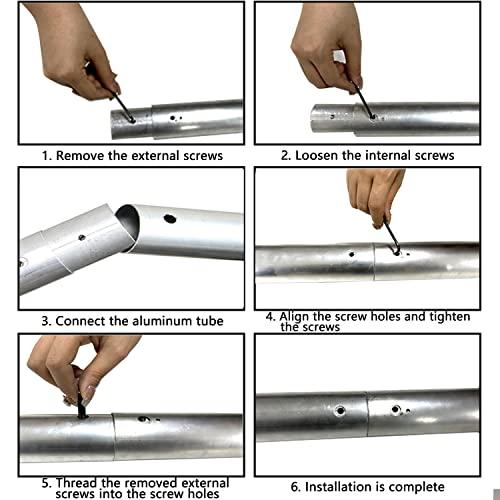 1. Remove the external screws

2. Loosen the internal screws

3. Connect the aluminum tube

4. Align the screw holes and tighten the screws

5. Thread the removed external screws into the screw holes

6. Installation is complete