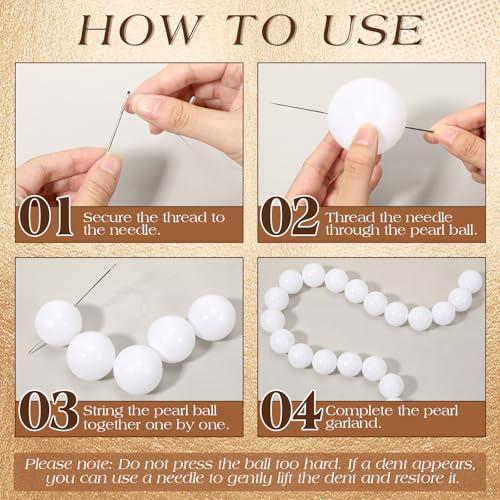 HOW TO USE

01 Secure the thread to the needle.

02 Thread the needle through the pearl ball.

03 String the pearl ball together one by one.

04 Complete the pearl garland.

Please note: Do not press the ball too hard. If a dent appears, you can use a needle to gently lift the dent and restore it.