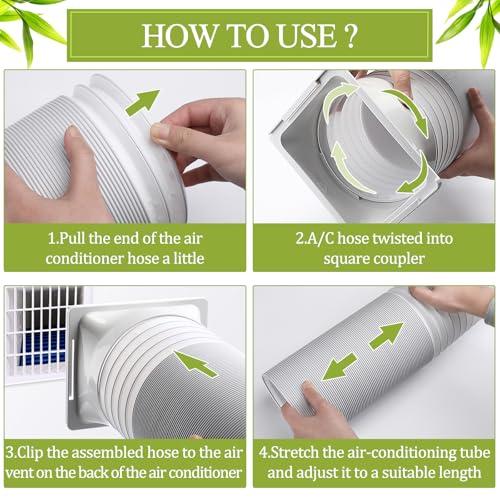 HOW TO USE ?

1.Pull the end of the air conditioner hose a little

2.A/C hose twisted into square coupler

3.Clip the assembled hose to the air vent on the back of the air conditioner

4.Stretch the air-conditioning tube and adjust it to a suitable length