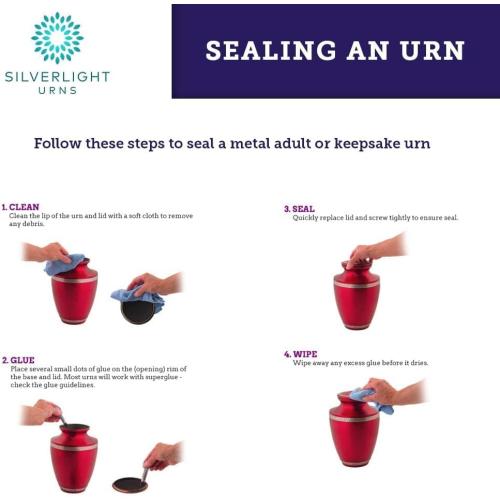 SILVERLIGHT
URNS

SEALING AN URN

Follow these steps to seal a metal adult or keepsake urn

1. CLEAN
Clean the lip of the urn and lid with a soft cloth to remove any debris.

2. GLUE
Place several small dots of glue on the (opening) rim of the base and lid. Most urns will work with superglue - check the glue guidelines.

3. SEAL
Quickly replace lid and screw tightly to ensure seal.

4. WIPE
Wipe away any excess glue before it dries.