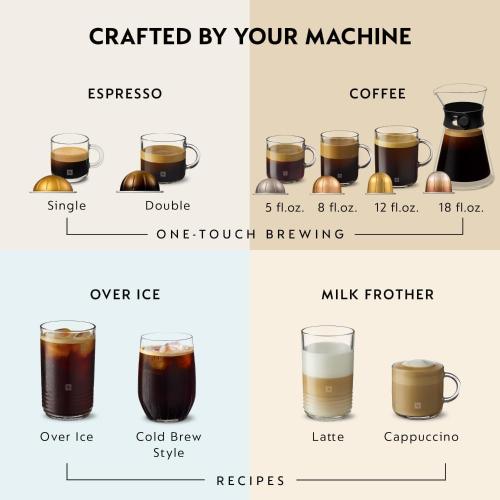 CRAFTED BY YOUR MACHINE

ESPRESSO

Single

Double

COFFEE

5 fl.oz.

8 fl.oz.

12 fl.oz.

18 fl.oz.

ONE-TOUCH BREWING

OVER ICE

Over Ice

Cold Brew Style

MILK FROTHER

Latte

Cappuccino

RECIPES