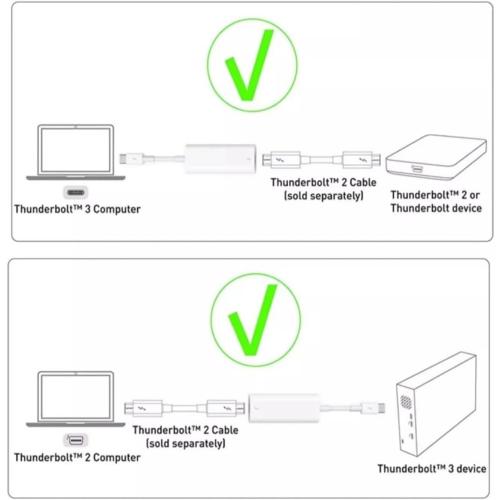 Thunderbolt™ 3 Computer

Thunderbolt™ 2 Cable (sold separately)

Thunderbolt™ 2 or Thunderbolt device

Thunderbolt™ 2 Computer

Thunderbolt™ 2 Cable (sold separately)

Thunderbolt™ 3 device