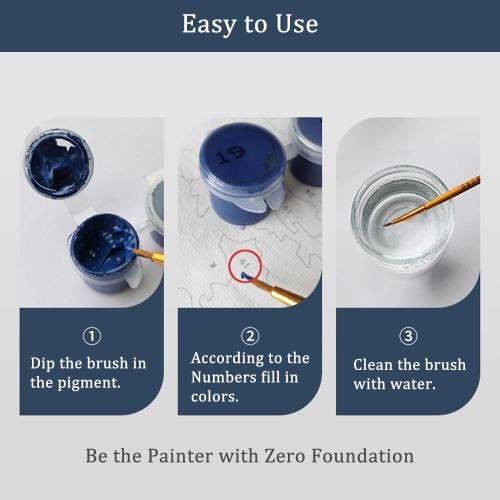 Easy to Use

19

19

①
Dip the brush in the pigment.

②
According to the Numbers fill in colors.

③
Clean the brush with water.

Be the Painter with Zero Foundation