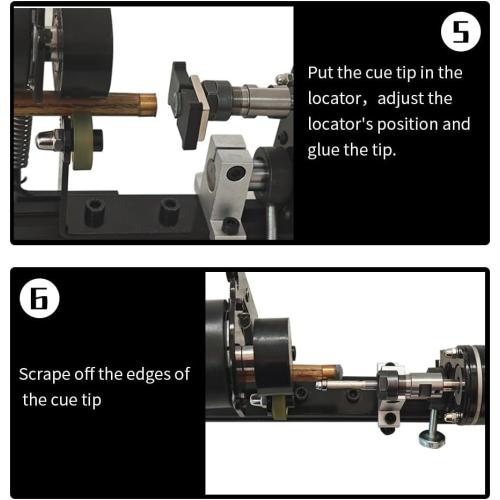 5

Put the cue tip in the locator，adjust the locator's position and glue the tip.

6

Scrape off the edges of the cue tip