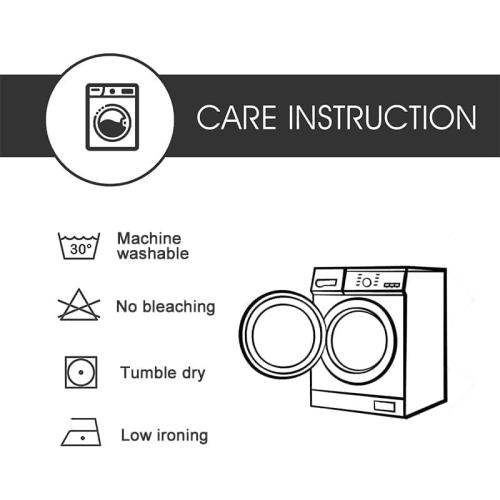 CARE INSTRUCTION

30°
Machine washable

No bleaching

Tumble dry

Low ironing