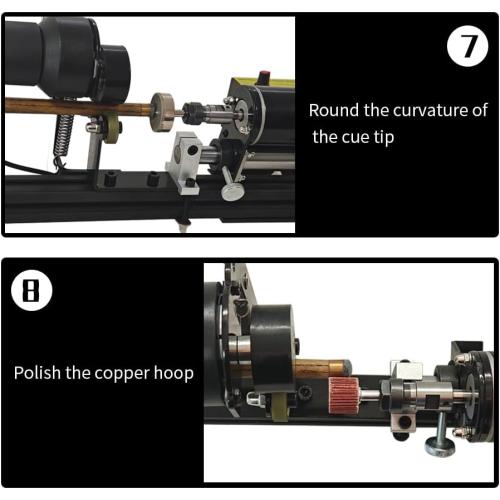 7

Round the curvature of the cue tip

8

Polish the copper hoop