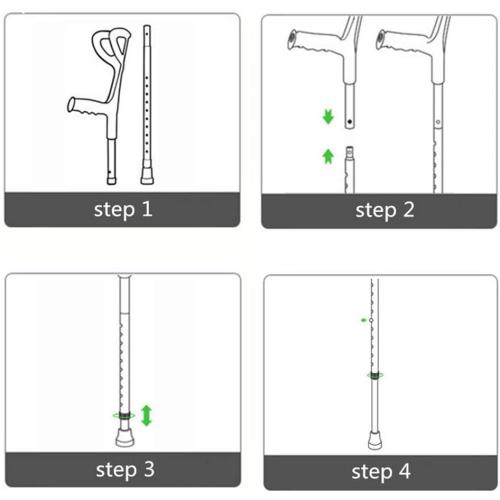 step 1

step 2

step 3

step 4