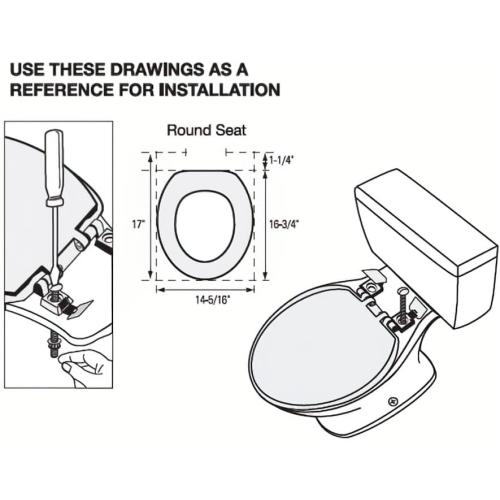 USE THESE DRAWINGS AS A REFERENCE FOR INSTALLATION

Round Seat

1-1/4"

17"

16-3/4"

14-5/16"