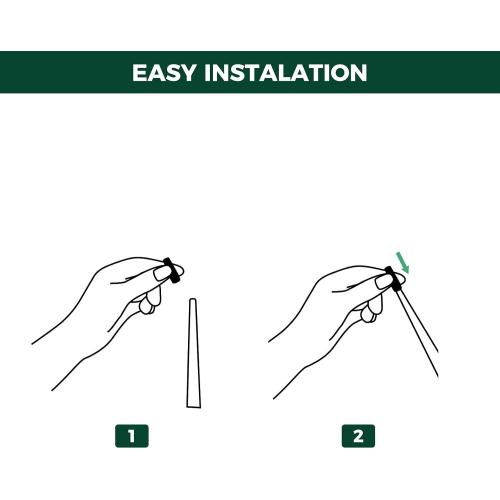 EASY INSTALATION

1

2