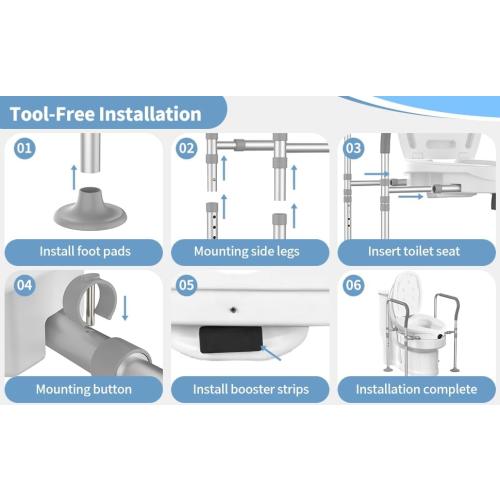 Tool-Free Installation

01
Install foot pads

02
Mounting side legs

03
Insert toilet seat

04
Mounting button

05
Install booster strips

06
Installation complete