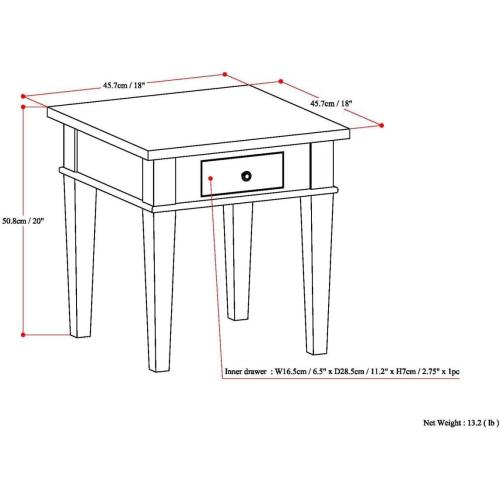 45.7cm / 18"

45.7cm / 18"

50.8cm / 20"

Inner drawer : W16.5cm / 6.5" x D28.5cm / 11.2" x H7cm / 2.75" x 1pc

Net Weight : 13.2 ( lb )