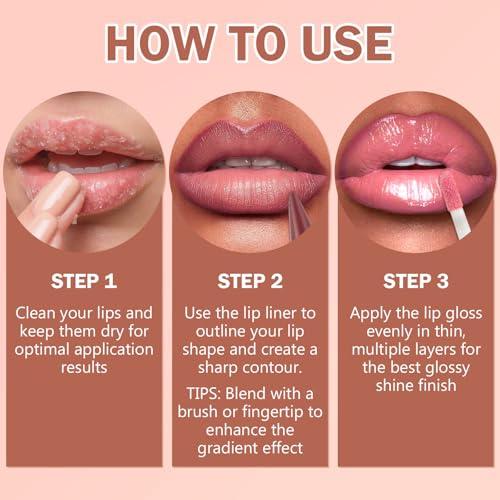 HOW TO USE

STEP 1

Clean your lips and keep them dry for optimal application results

STEP 2

Use the lip liner to outline your lip shape and create a sharp contour.

TIPS: Blend with a brush or fingertip to enhance the gradient effect

STEP 3

Apply the lip gloss evenly in thin, multiple layers for the best glossy shine finish