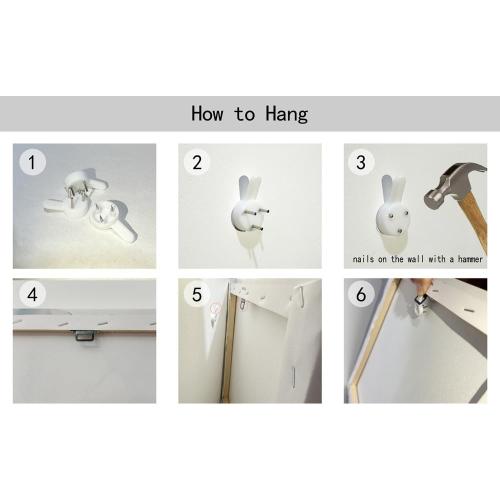 How to Hang

1

2

3

nails on the wall with a hammer

4

5

6