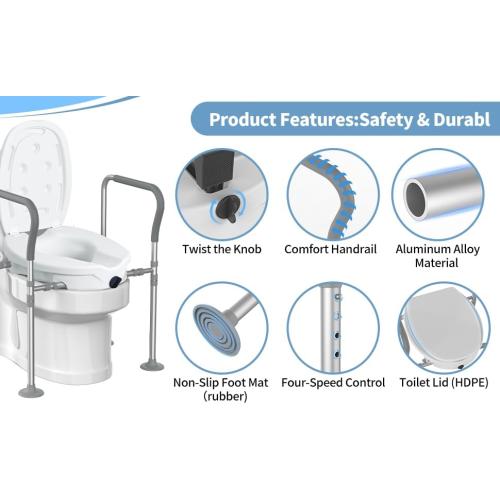 Product Features:Safety & Durabl

Twist the Knob

Comfort Handrail

Aluminum Alloy Material

Non-Slip Foot Mat (rubber)

Four-Speed Control

Toilet Lid (HDPE)