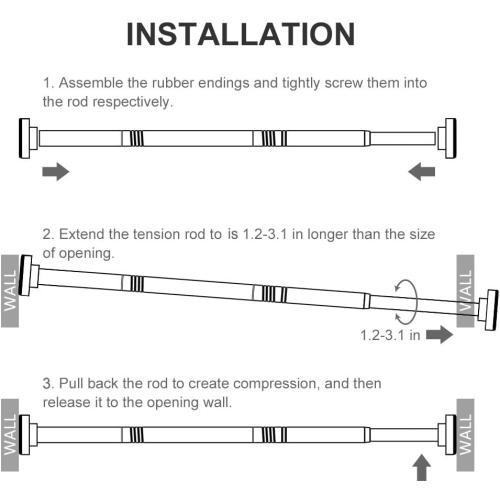 INSTALLATION

1. Assemble the rubber endings and tightly screw them into the rod respectively.

2. Extend the tension rod to is 1.2-3.1 in longer than the size of opening.

WALL

WALL

1.2-3.1 in

3. Pull back the rod to create compression, and then release it to the opening wall.

WALL

WALL