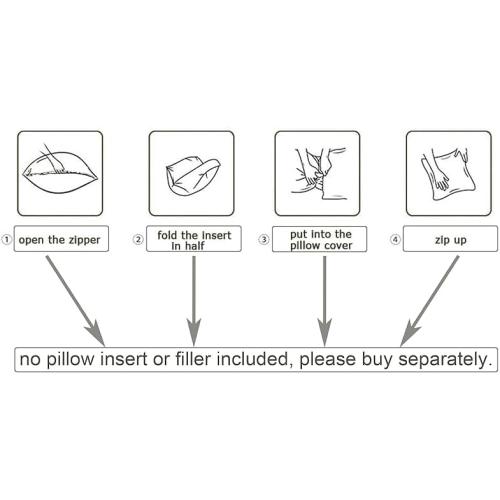 ① open the zipper

② fold the insert in half

③ put into the pillow cover

④ zip up

no pillow insert or filler included, please buy separately.