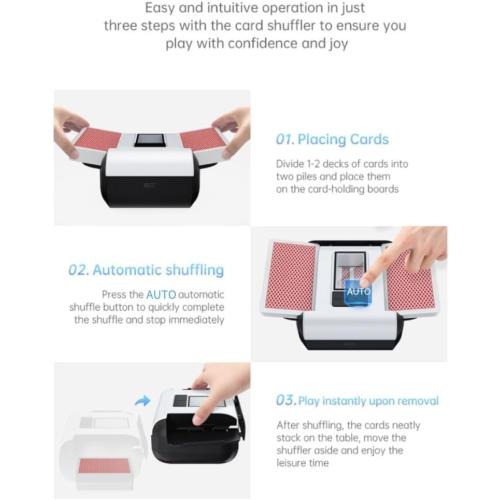 Easy and intuitive operation in just three steps with the card shuffler to ensure you play with confidence and joy

01. Placing Cards

Divide 1-2 decks of cards into two piles and place them on the card-holding boards

02. Automatic shuffling

Press the AUTO automatic shuffle button to quickly complete the shuffle and stop immediately

AUTO

03. Play instantly upon removal

After shuffling, the cards neatly stack on the table, move the shuffler aside and enjoy the leisure time