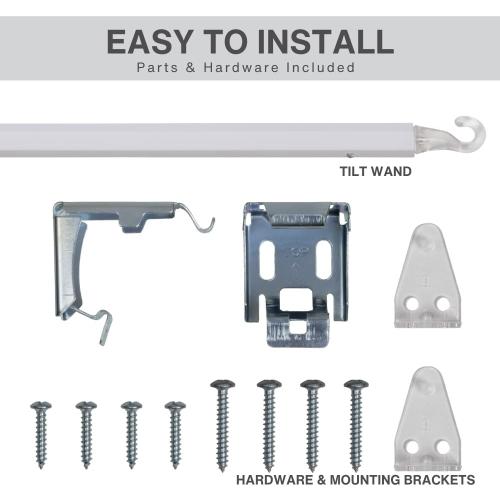 EASY TO INSTALL
Parts & Hardware Included

TILT WAND

HARDWARE & MOUNTING BRACKETS