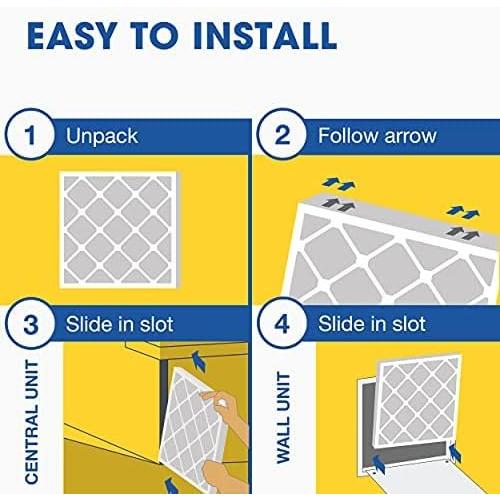 EASY TO INSTALL

1 Unpack

2 Follow arrow

3 Slide in slot

CENTRAL UNIT

4 Slide in slot

WALL UNIT