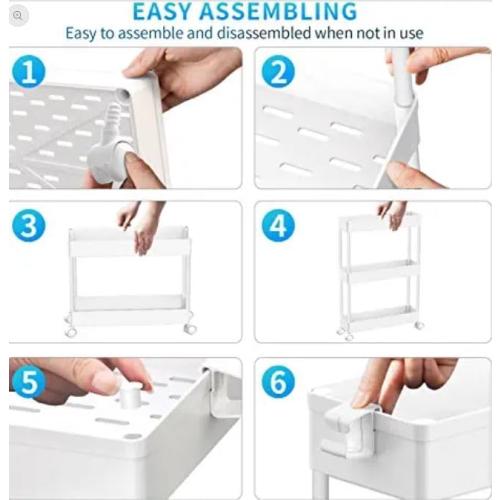 EASY ASSEMBLING
Easy to assemble and disassembled when not in use

1

2

3

4

5

6