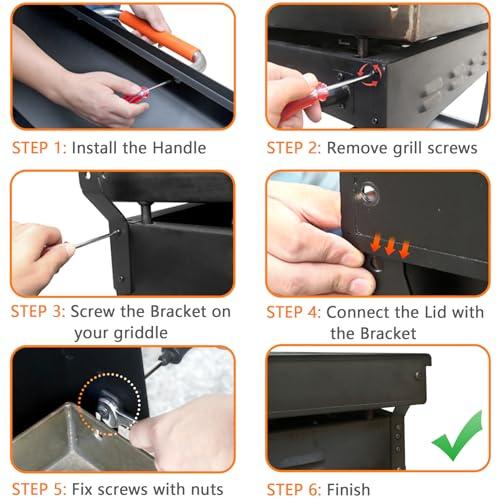 STEP 1: Install the Handle

STEP 2: Remove grill screws

STEP 3: Screw the Bracket on your griddle

STEP 4: Connect the Lid with the Bracket

STEP 5: Fix screws with nuts

STEP 6: Finish