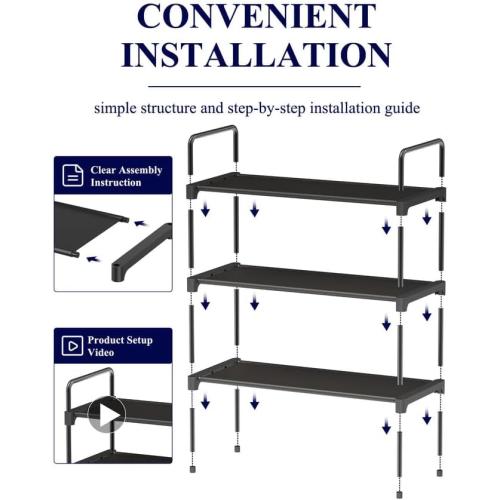 CONVENIENT INSTALLATION

simple structure and step-by-step installation guide

Clear Assembly Instruction

Product Setup Video