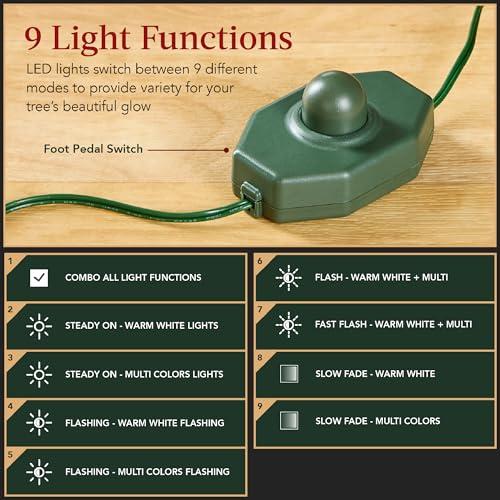 9 Light Functions

LED lights switch between 9 different modes to provide variety for your tree's beautiful glow

Foot Pedal Switch

1 COMBO ALL LIGHT FUNCTIONS

2 STEADY ON - WARM WHITE LIGHTS

3 STEADY ON - MULTI COLORS LIGHTS

4 FLASHING - WARM WHITE FLASHING

5 FLASHING - MULTI COLORS FLASHING

6 FLASH - WARM WHITE + MULTI

7 FAST FLASH - WARM WHITE + MULTI

8 SLOW FADE - WARM WHITE

9 SLOW FADE - MULTI COLORS