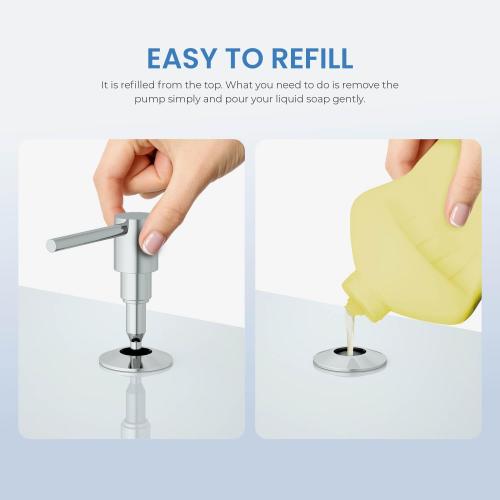 EASY TO REFILL

It is refilled from the top. What you need to do is remove the pump simply and pour your liquid soap gently.