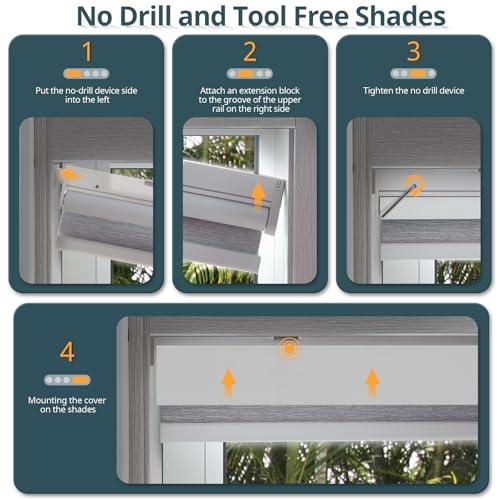 No Drill and Tool Free Shades

1

Put the no-drill device side into the left

2

Attach an extension block to the groove of the upper rail on the right side

3

Tighten the no drill device

4

Mounting the cover on the shades