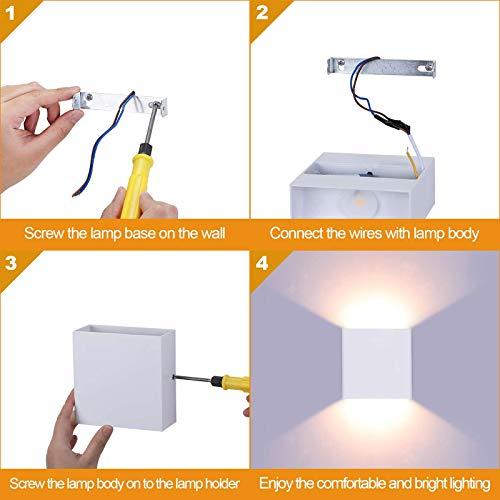 1

Screw the lamp base on the wall

2

Connect the wires with lamp body

3

Screw the lamp body on to the lamp holder

4

Enjoy the comfortable and bright lighting