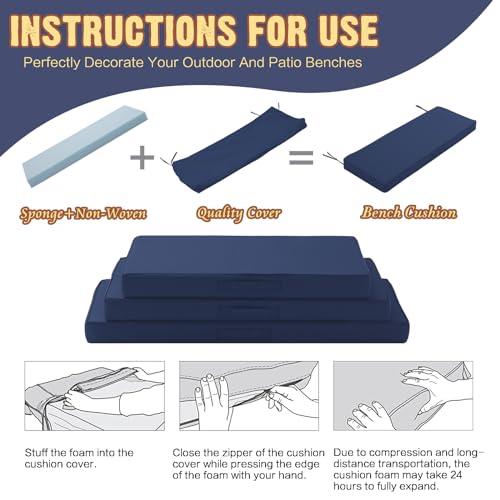 INSTRUCTIONS FOR USE

Perfectly Decorate Your Outdoor And Patio Benches

+ =

Sponge+Non-Woven

Quality Cover

Bench Cushion

Stuff the foam into the cushion cover.

Close the zipper of the cushion cover while pressing the edge of the foam with your hand.

Due to compression and long-distance transportation, the cushion foam may take 24 hours to fully expand.