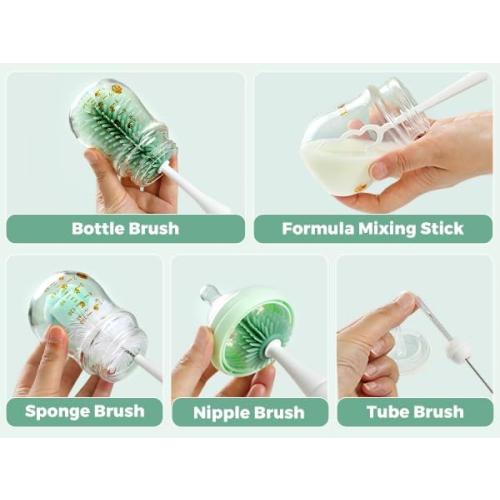 Bottle Brush

Formula Mixing Stick

Sponge Brush

Nipple Brush

Tube Brush