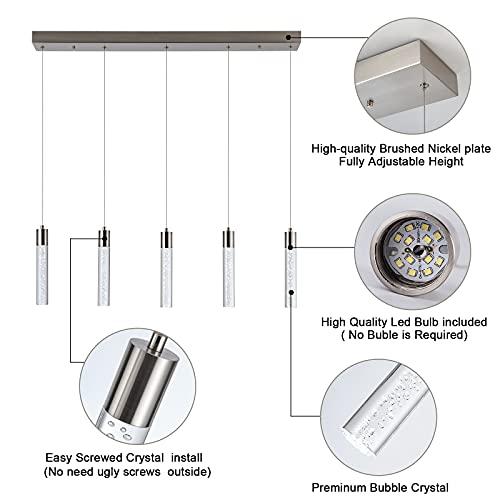 High-quality Brushed Nickel plate
Fully Adjustable Height

High Quality Led Bulb included
( No Buble is Required)

Easy Screwed Crystal install
(No need ugly screws outside)

Preminum Bubble Crystal