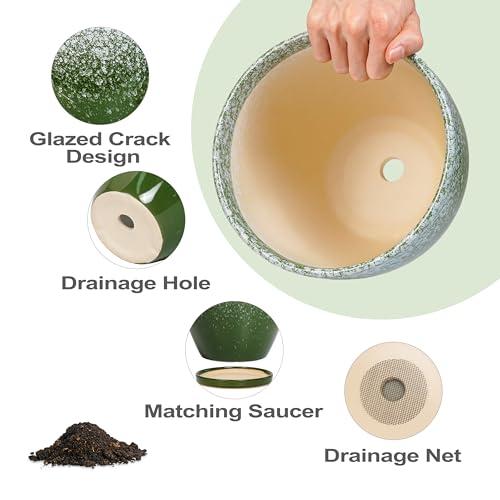 Glazed Crack Design

Drainage Hole

Matching Saucer

Drainage Net