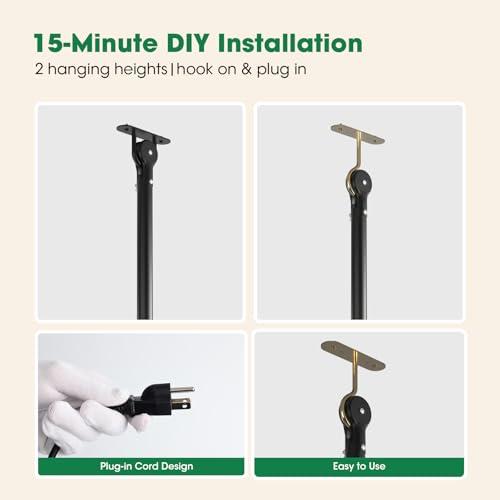 15-Minute DIY Installation

2 hanging heights | hook on & plug in

Plug-in Cord Design

Easy to Use