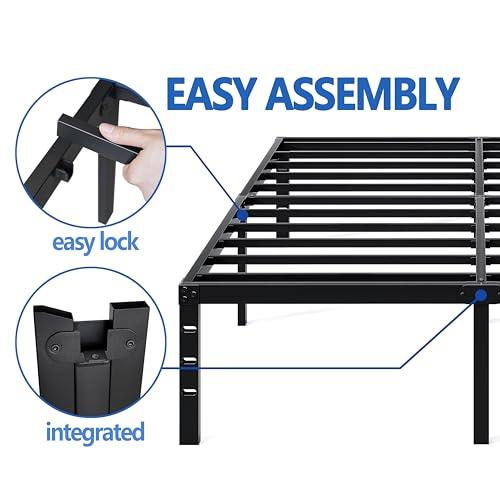 EASY ASSEMBLY

easy lock

integrated