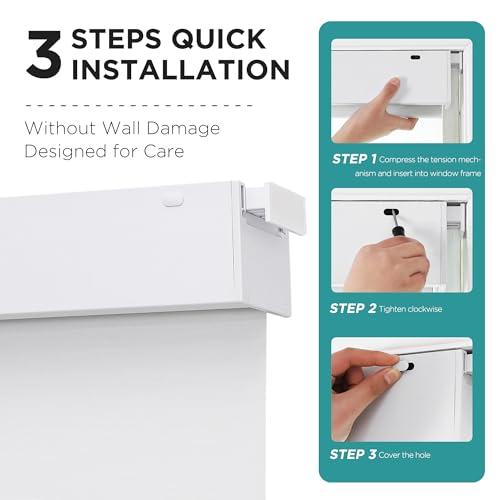 3 STEPS QUICK INSTALLATION

Without Wall Damage
Designed for Care

STEP 1 Compress the tension mechanism and insert into window frame

STEP 2 Tighten clockwise

STEP 3 Cover the hole