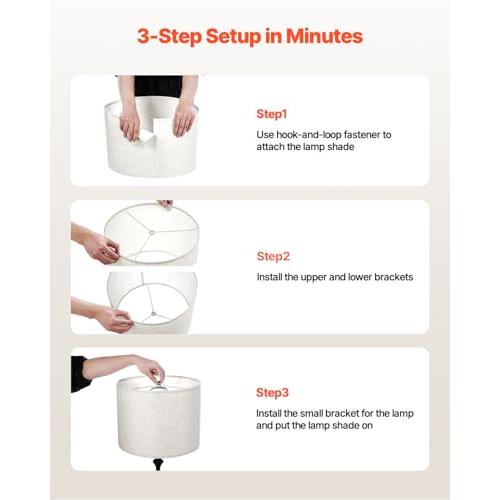 3-Step Setup in Minutes

Step1
Use hook-and-loop fastener to attach the lamp shade

Step2
Install the upper and lower brackets

Step3
Install the small bracket for the lamp and put the lamp shade on