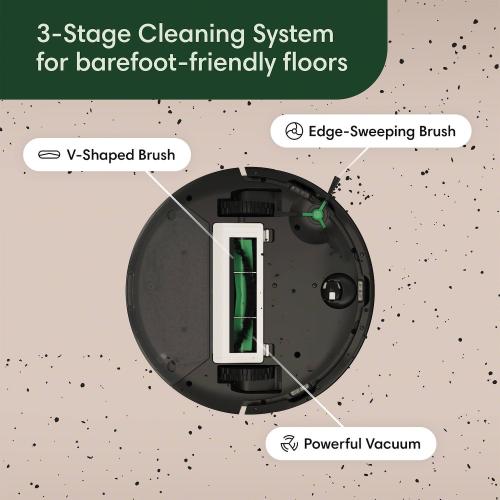 3-Stage Cleaning System for barefoot-friendly floors

Edge-Sweeping Brush

V-Shaped Brush

Powerful Vacuum