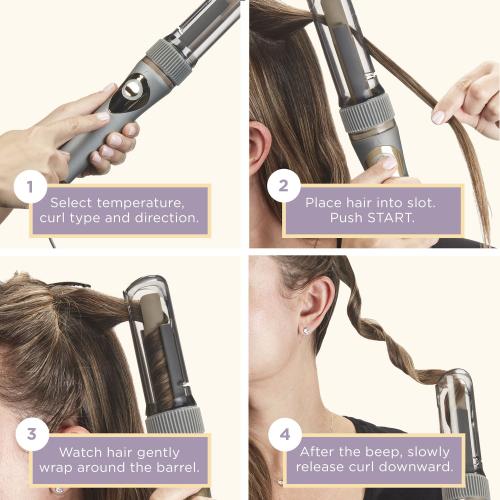 1
Select temperature, curl type and direction.

2
Place hair into slot. Push START.

3
Watch hair gently wrap around the barrel.

4
After the beep, slowly release curl downward.