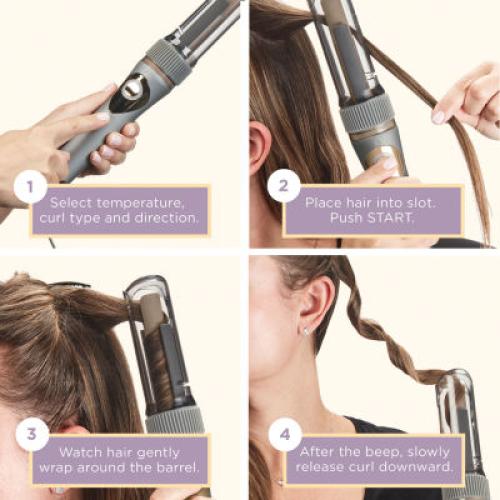 1

Select temperature, curl type and direction.

2

Place hair into slot. Push START.

3

Watch hair gently wrap around the barrel.

4

After the beep, slowly release curl downward.