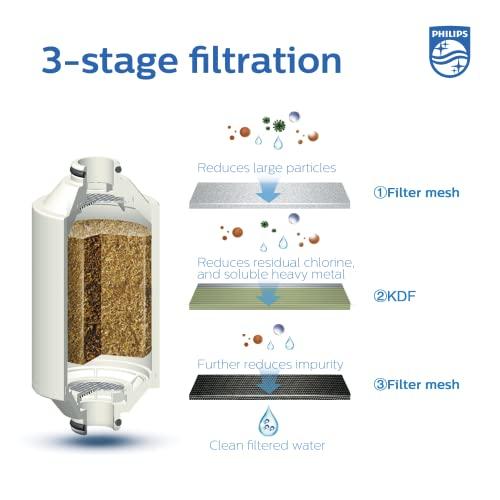 3-stage filtration

PHILIPS

Reduces large particles

①Filter mesh

Reduces residual chlorine, and soluble heavy metal

②KDF

Further reduces impurity

③Filter mesh

Clean filtered water