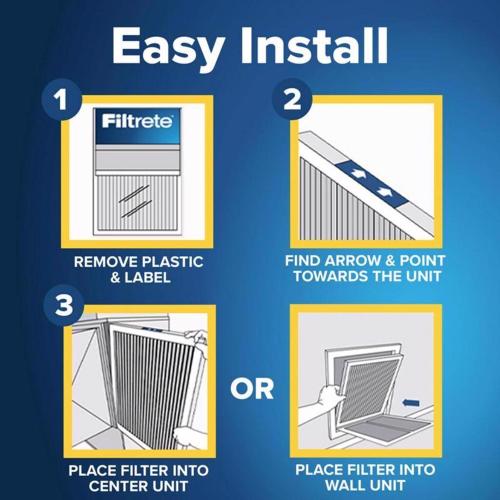 Easy Install

1

Filtrete

REMOVE PLASTIC & LABEL

2

FIND ARROW & POINT TOWARDS THE UNIT

3

PLACE FILTER INTO CENTER UNIT

OR

PLACE FILTER INTO WALL UNIT