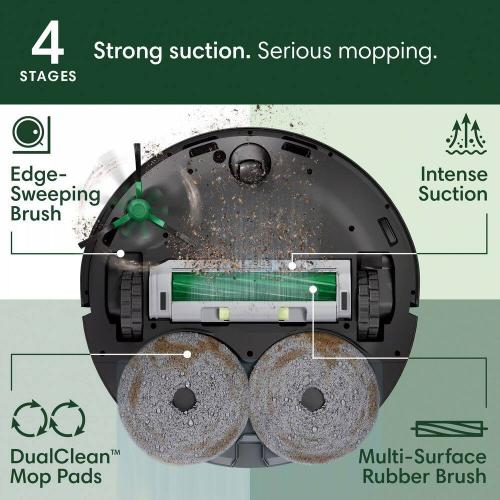 4 STAGES

Strong suction. Serious mopping.

Edge-Sweeping Brush

Intense Suction

DualClean™ Mop Pads

Multi-Surface Rubber Brush