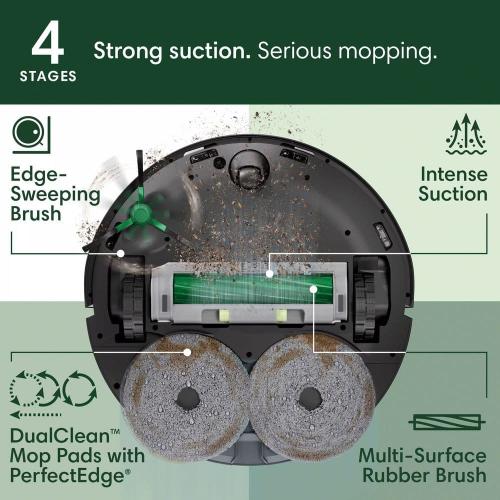 4 STAGES

Strong suction. Serious mopping.

Edge-Sweeping Brush

Intense Suction

DualClean™ Mop Pads with PerfectEdge®

Multi-Surface Rubber Brush