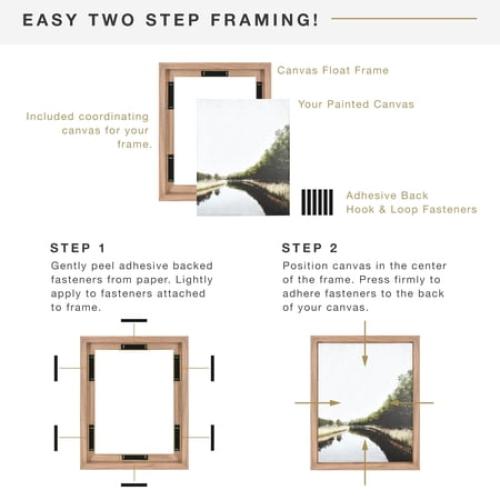 EASY TWO STEP FRAMING!

Canvas Float Frame

Your Painted Canvas

Included coordinating canvas for your frame.

Adhesive Back Hook & Loop Fasteners

STEP 1

Gently peel adhesive backed fasteners from paper. Lightly apply to fasteners attached to frame.

STEP 2

Position canvas in the center of the frame. Press firmly to adhere fasteners to the back of your canvas.