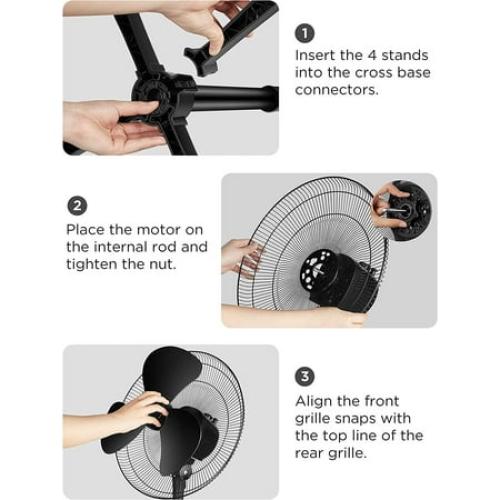 1
Insert the 4 stands into the cross base connectors.

2
Place the motor on the internal rod and tighten the nut.

3
Align the front grille snaps with the top line of the rear grille.