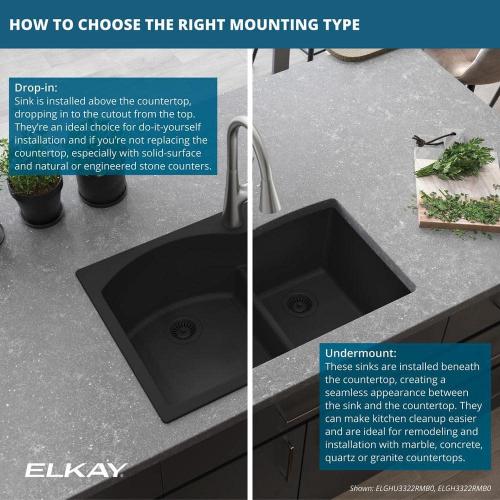 HOW TO CHOOSE THE RIGHT MOUNTING TYPE

Drop-in:
Sink is installed above the countertop, dropping in to the cutout from the top. They're an ideal choice for do-it-yourself installation and if you're not replacing the countertop, especially with solid-surface and natural or engineered stone counters.

Undermount:
These sinks are installed beneath the countertop, creating a seamless appearance between the sink and the countertop. They can make kitchen cleanup easier and are ideal for remodeling and installation with marble, concrete, quartz or granite countertops.

ELKAY

Shown: ELGHU3322RMB0, ELGH3322RMB0